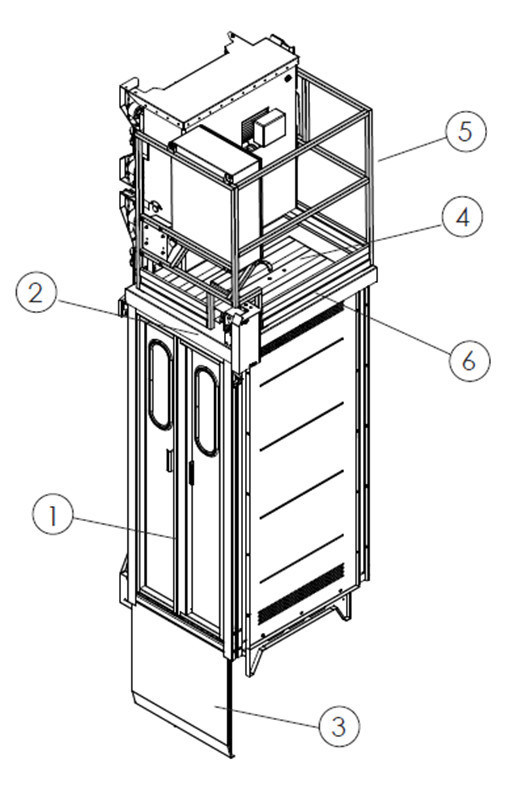 5
4
2
6
1
3